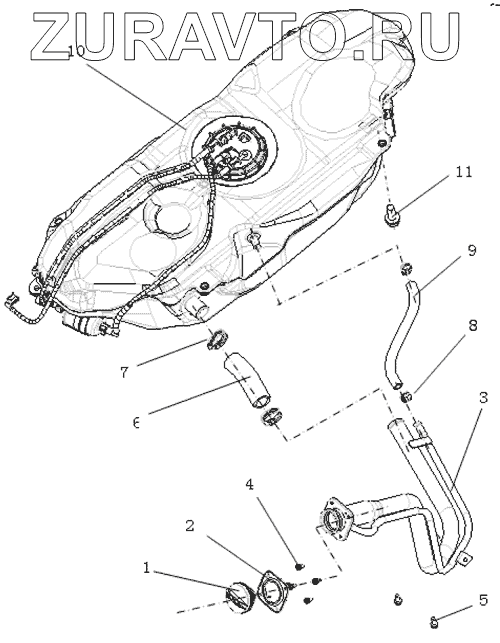 ZURAVTO.RU

10

11

9

8

7

6

3

4

2

1

5