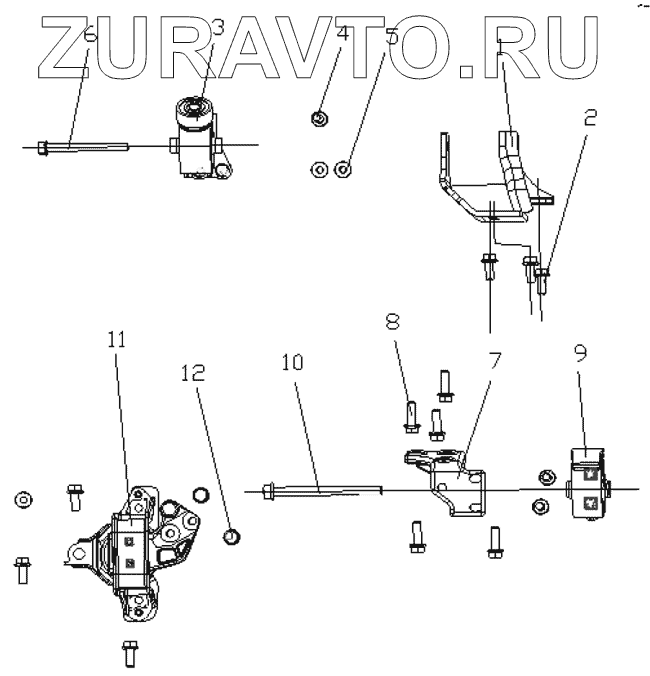 ZURAVTO.RU
6
3
4
5
1
2
8
7
9
11
12
10