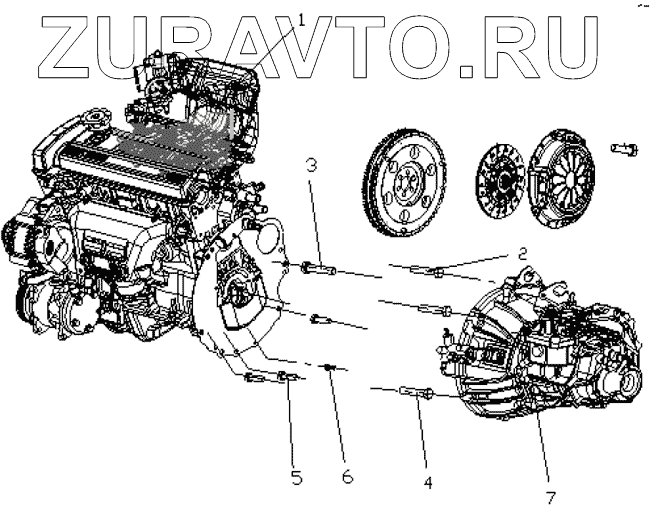 ZURAVTO.RU

1
3
2
5
6
4
7