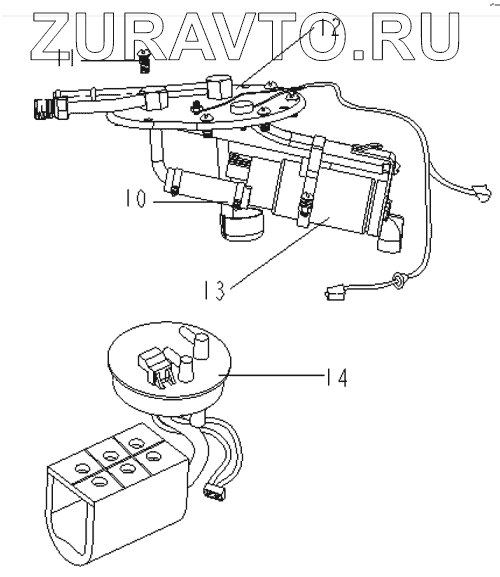 ZURAVTO.RU

11

12

10

13

14