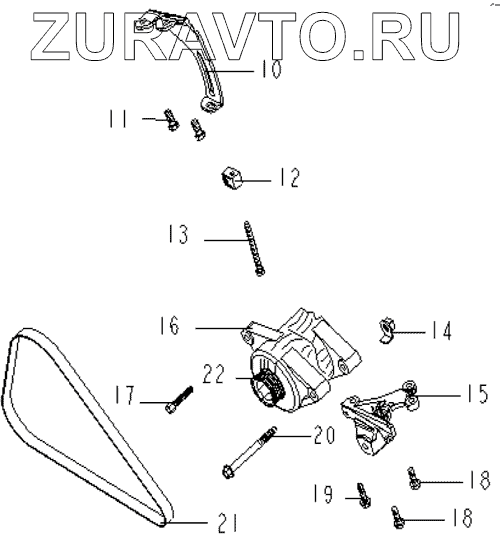 ZURAVTO.RU

10
11
12
13
16
14
22
17
15
20
18
19
18
21