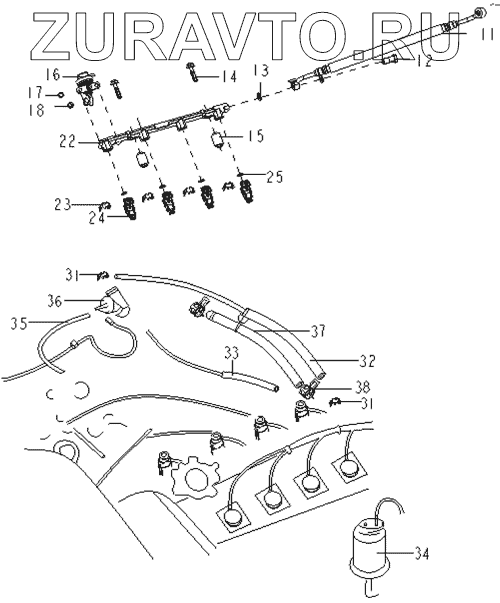 ZURAVTO.RU

11
12
16
14
13
17
18
22
15
25
23
24

31
36
35
37
33
32
38
31
34