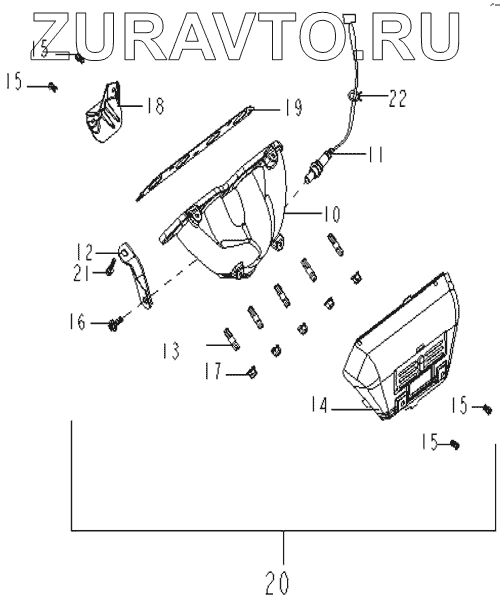 ZURAVTO.RU

15
15
18
19
22
11
10
12
21
16
13
17
14
15
15
20