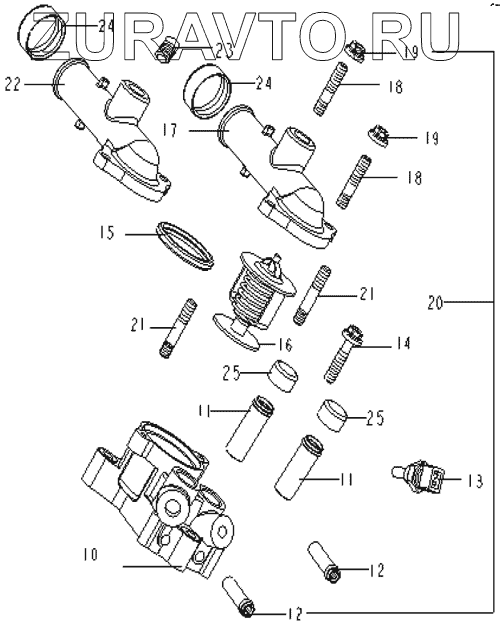 ZURAVTO.RU

24
23
19
22
24
18
17
19
18
15
21
20
21
16
14
25
11
25
11
13
10
12
12