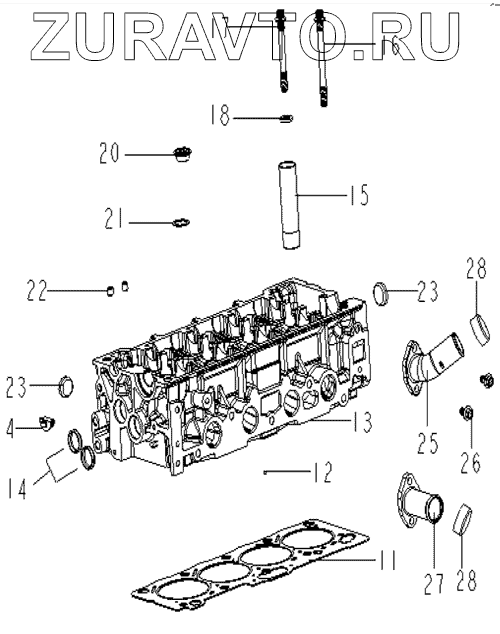 ZURAVTO.RU

16

18

20

15

21

22

23

28

23

4

13

25

26

14

12

11

27

28