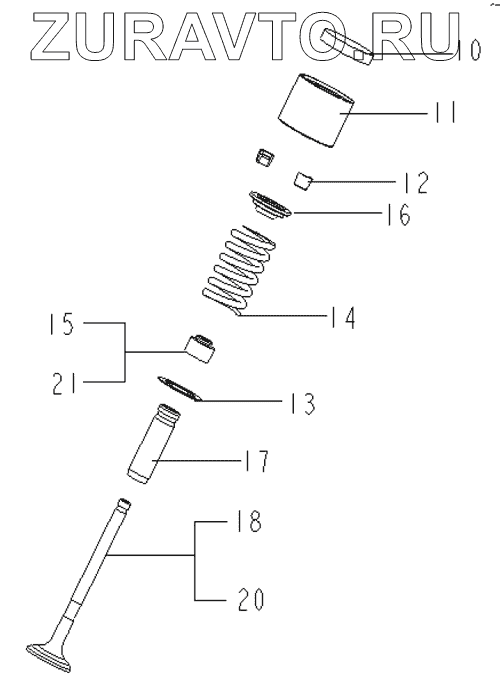 ZURAVTO.RU
10
11
12
16
14
15
21
13
17
18
20