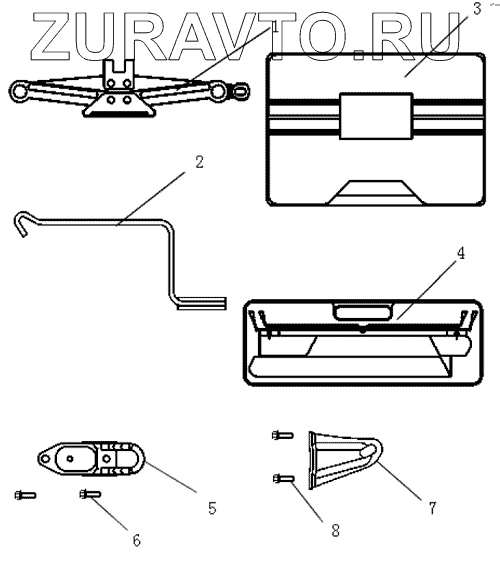 ZURAVTO.RU

1
3
2
4
5
6
7
8