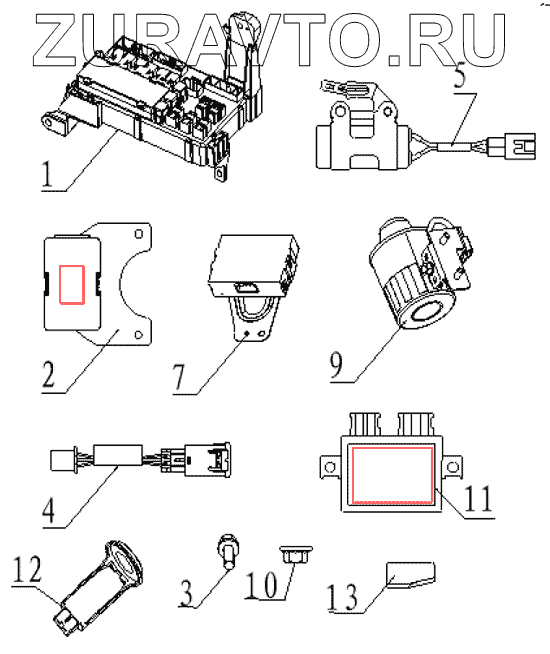 ZURAVTO.RU

1
5
2
7
9
4
11
12
3
10
13