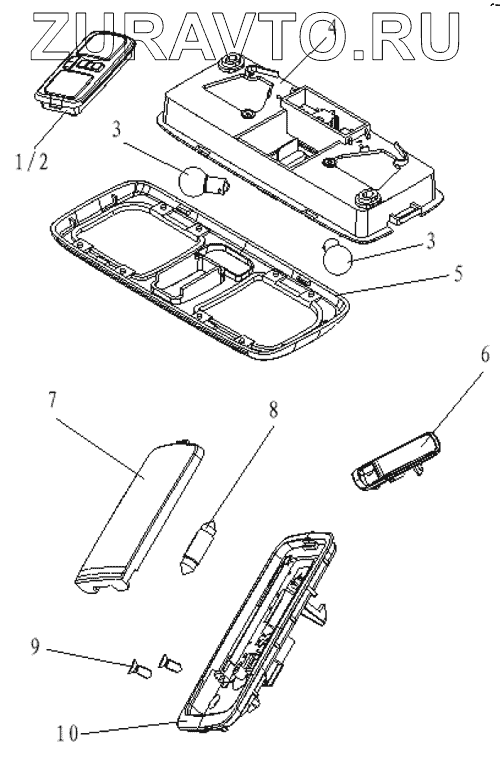 ZURAVTO.RU
4
1/2
3
3
5
6
7
8
9
10