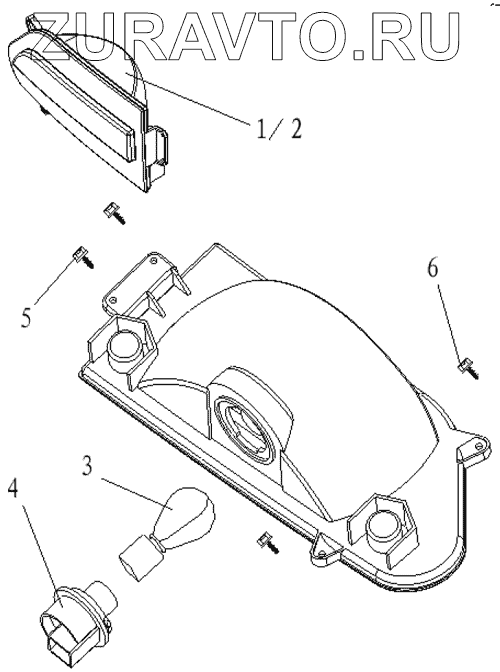 ZURAVTO.RU

1/ 2

5

6

3

4