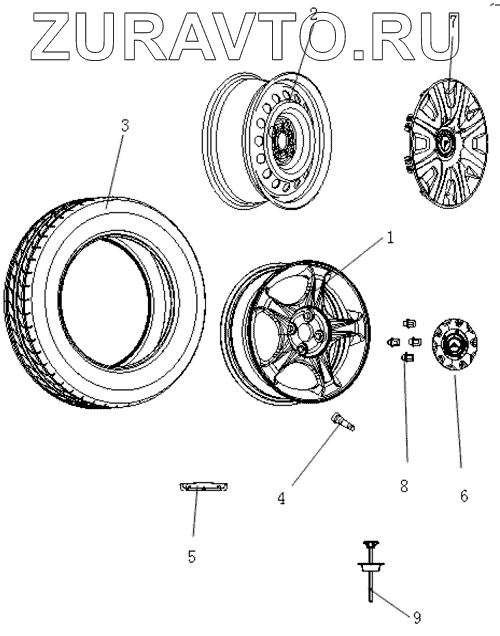 ZURAVTO.RU
2
7
3
1
4
8
6
5
9