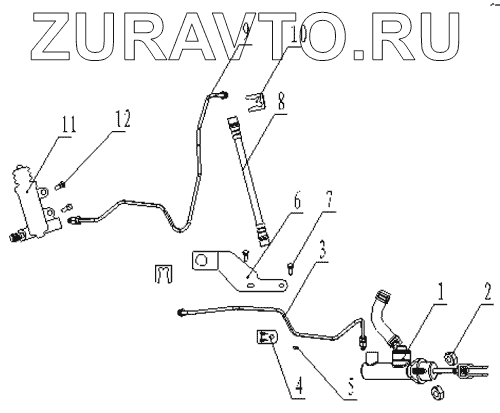 ZURAVTO.RU

9
10
8
11
12
6
7
3
1
2
4
5