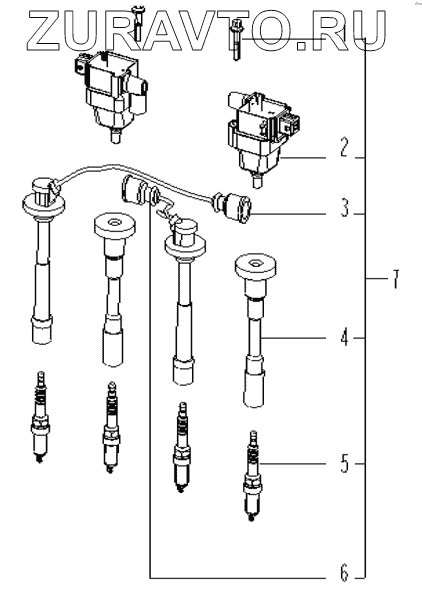 ZURAVTO.RU
2
3
7
4
5
6