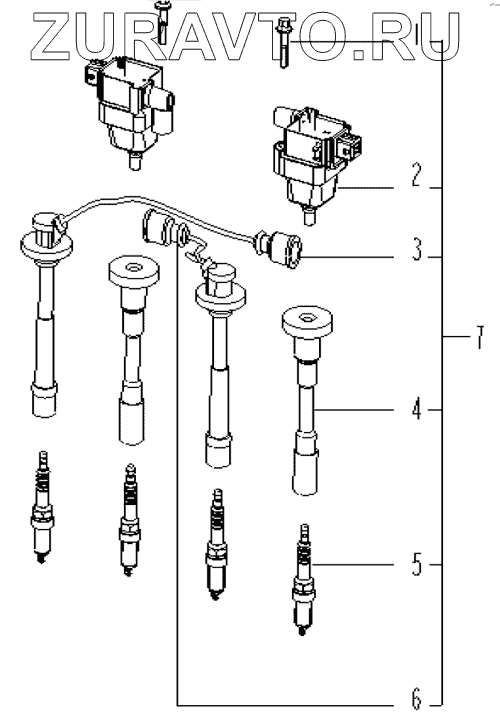 ZURAVTO.RU

1
2
3
7
4
5
6