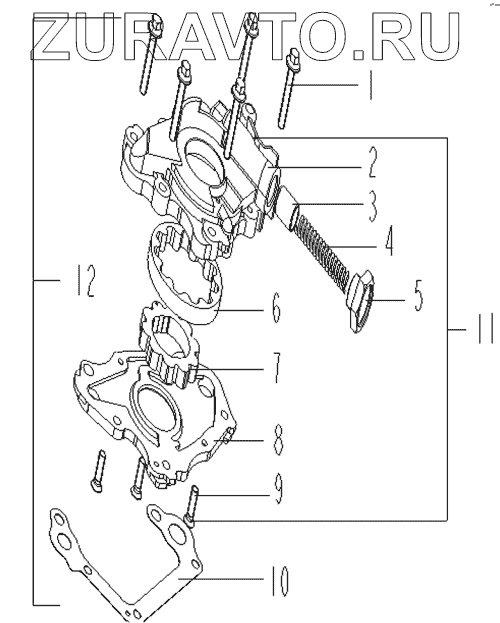 ZURAVTO.RU

1
2
3
4
5
12
6
11
7
8
9
10