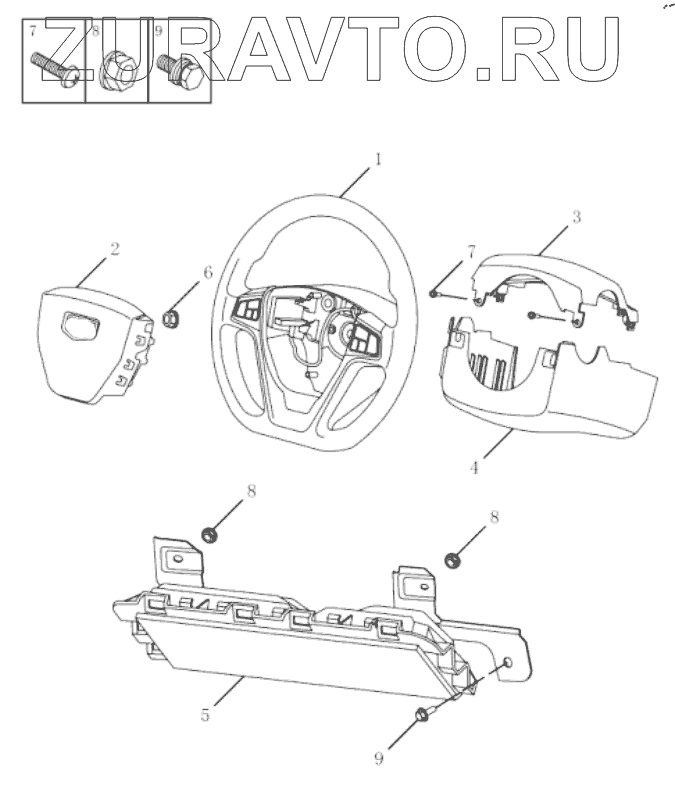 ZURAVTO.RU

7 8 9

1
2
6
7
3
4
8
8
5
9