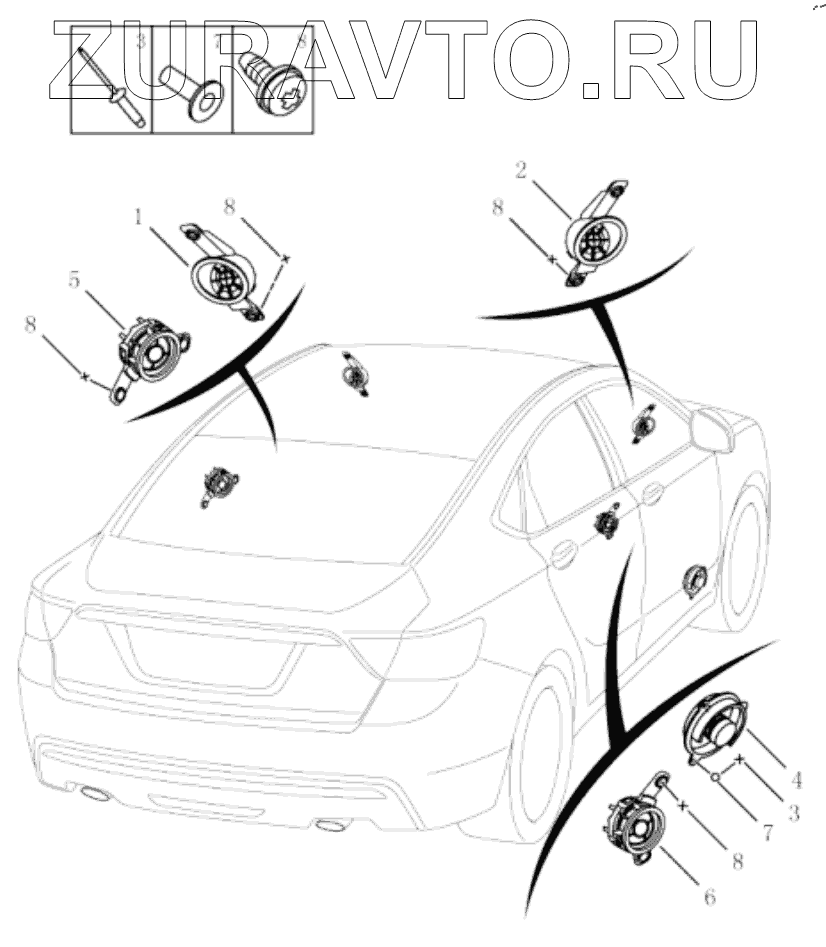 ZURAVTO.RU

3 7 8

1
8
5
8
2
8
4
3
7
8
6