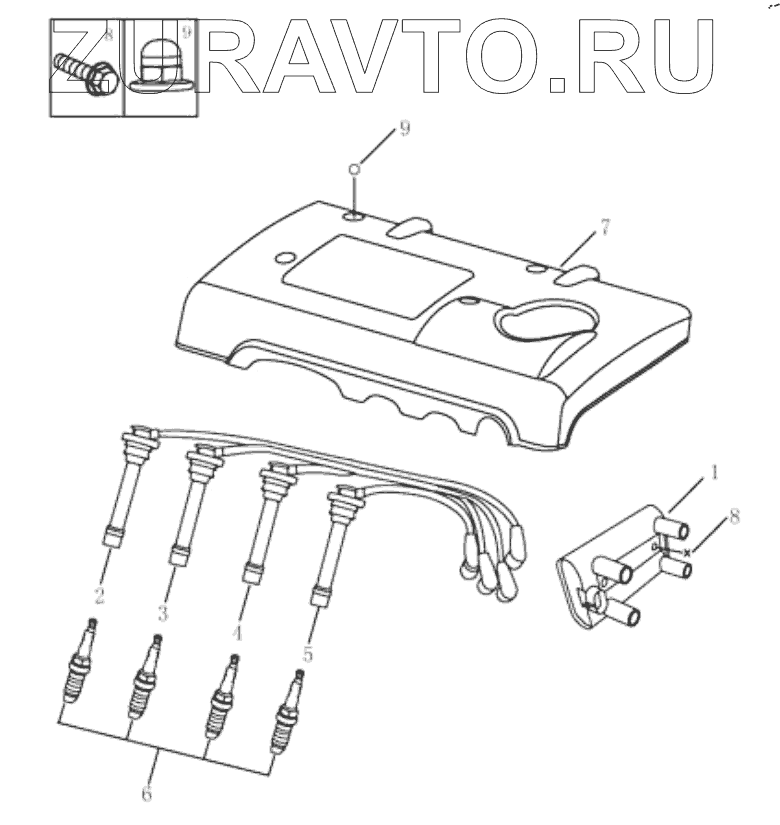 ZURAVTO.RU

8
9

9
7
1
8
2
3
4
5
6