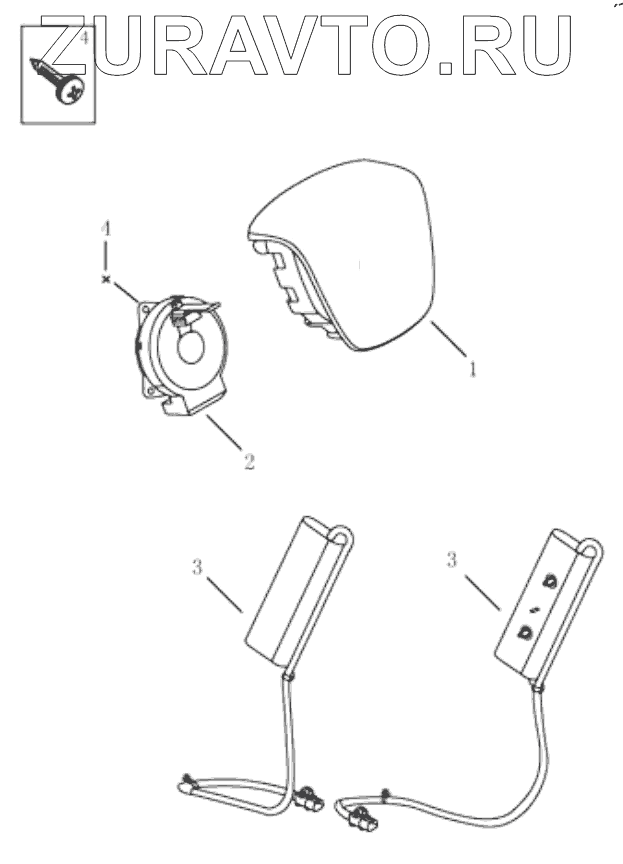 ZURAVTO.RU
4
4
1
2
3
3