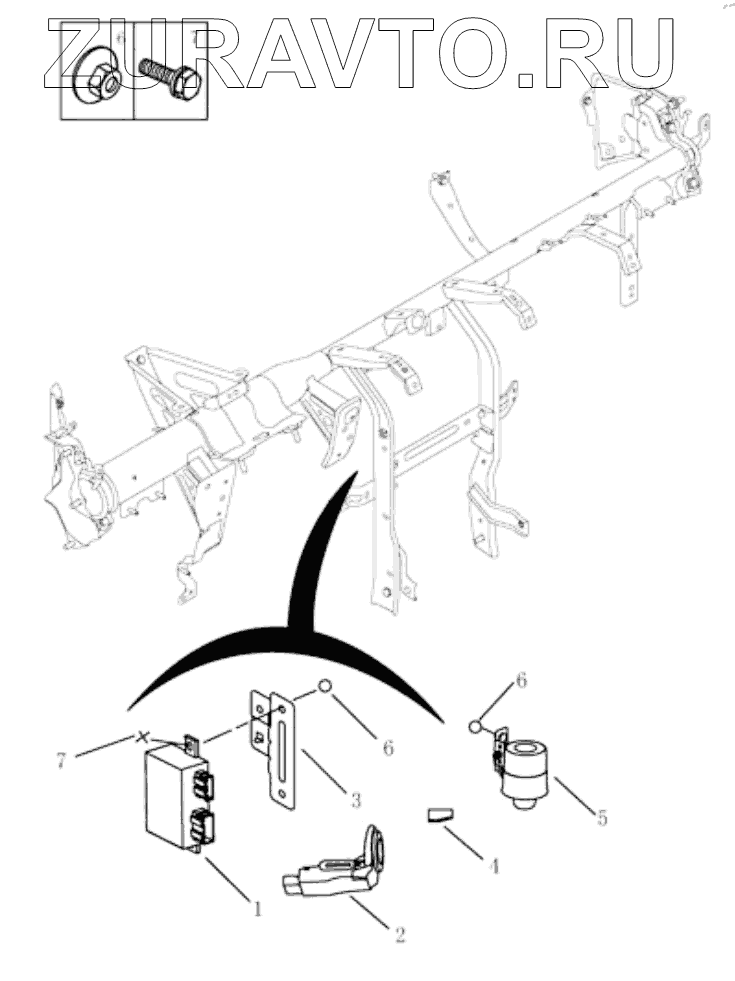 ZURAVTO.RU

7
6
3
6
5
4
1
2