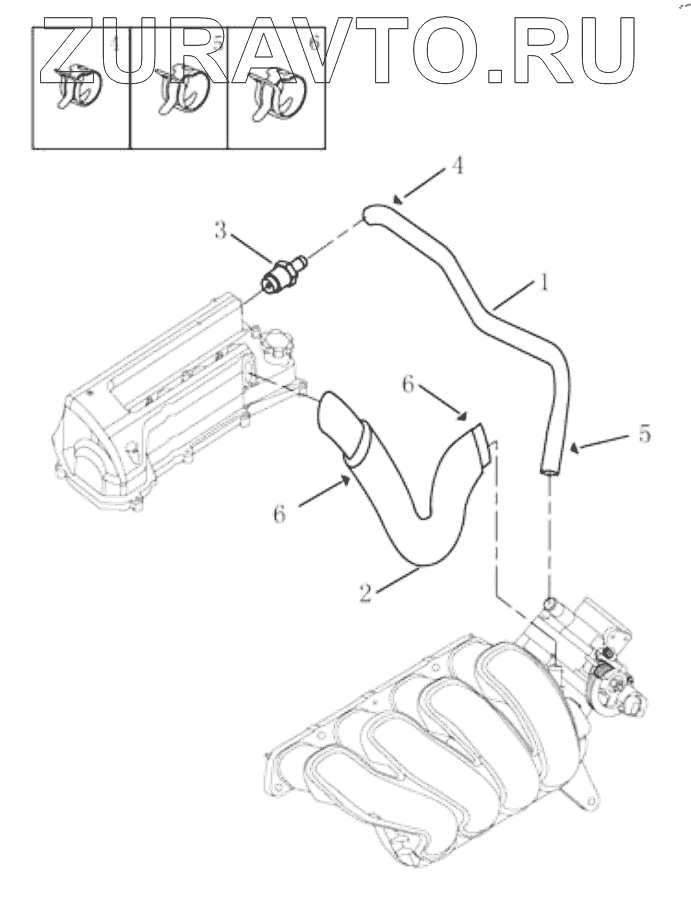 ZURAVTO.RU
4
5
6
4
3
1
6
5
6
2