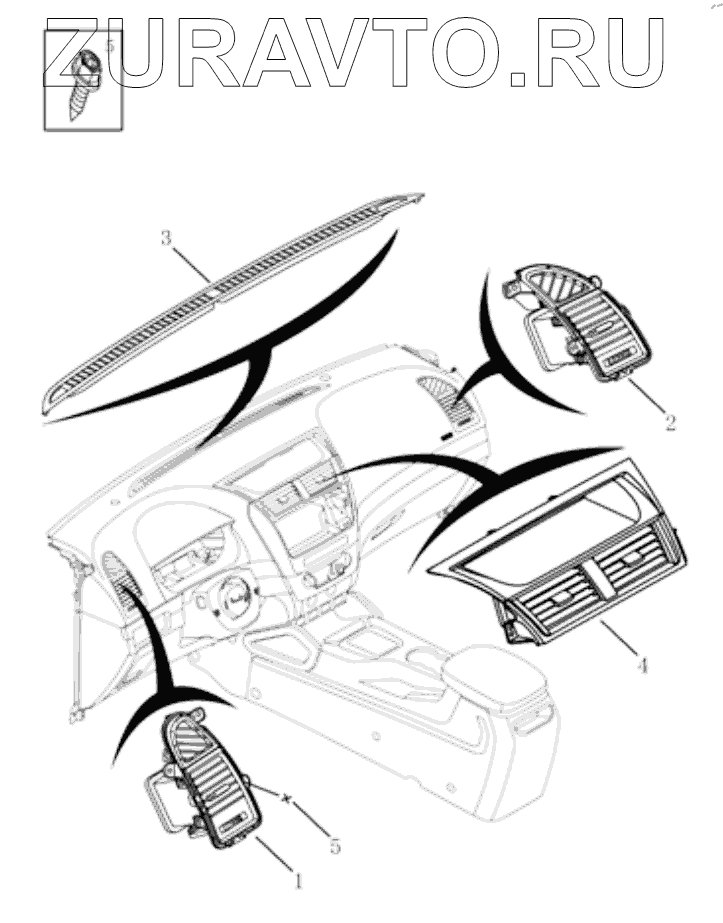 ZURAVTO.RU
5
3
2
4
5
1