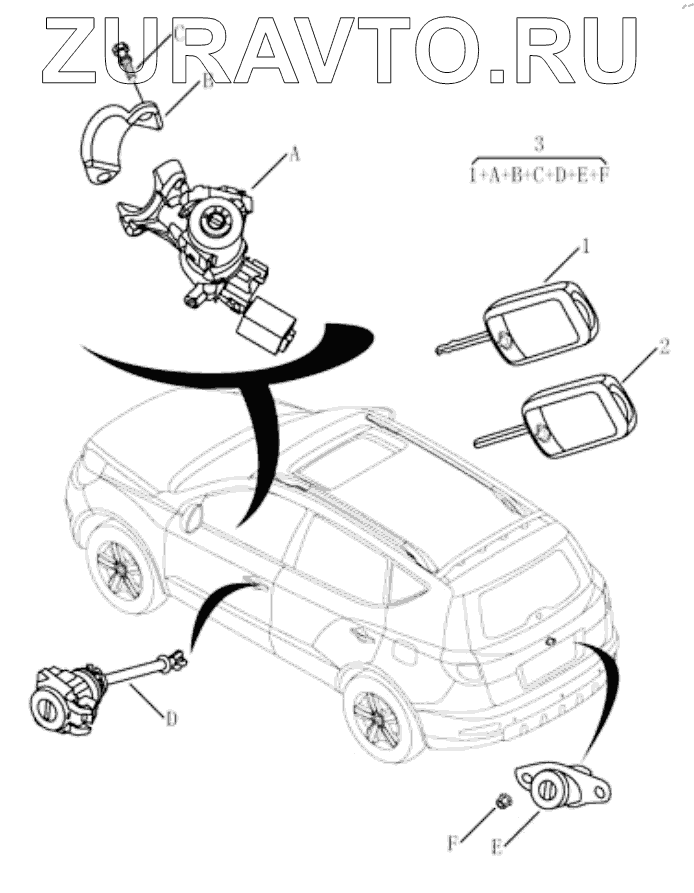 ZURAVTO.RU

C
B
A
3
1+A+B+C+D+E+F
1
2
D
F
E