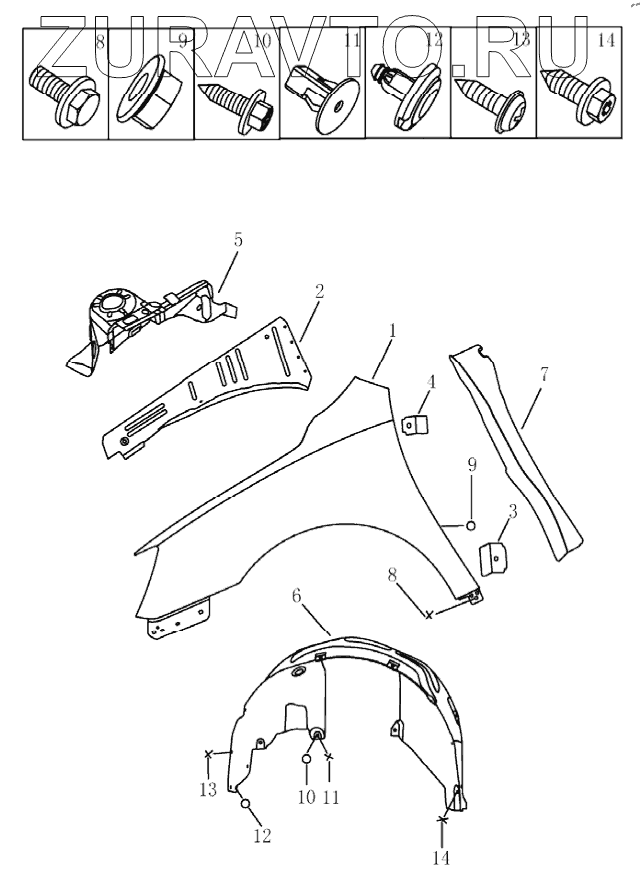 ZURAVTO.RU

8 9 10 11 12 13 14

5
2
1
4
7
9
3
8
6
13
10 11
12
14