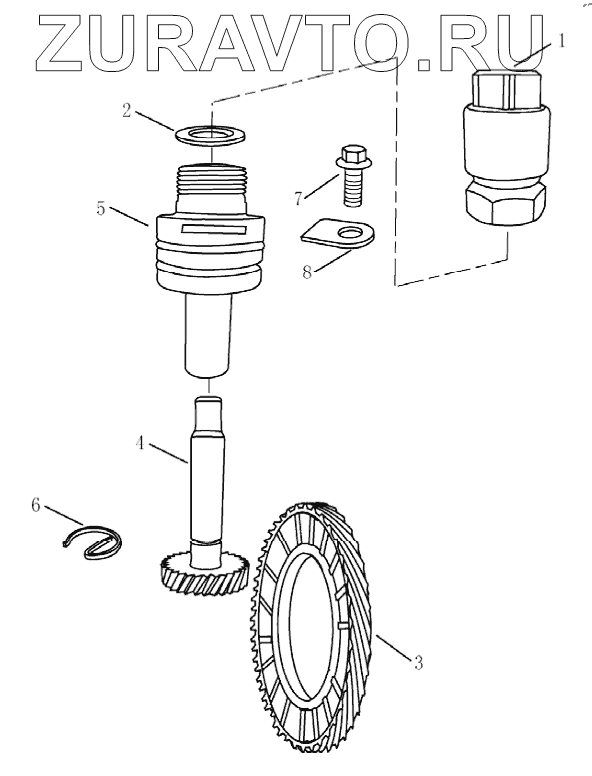 ZURAVTO.RU
1
2
7
5
8
4
6
3