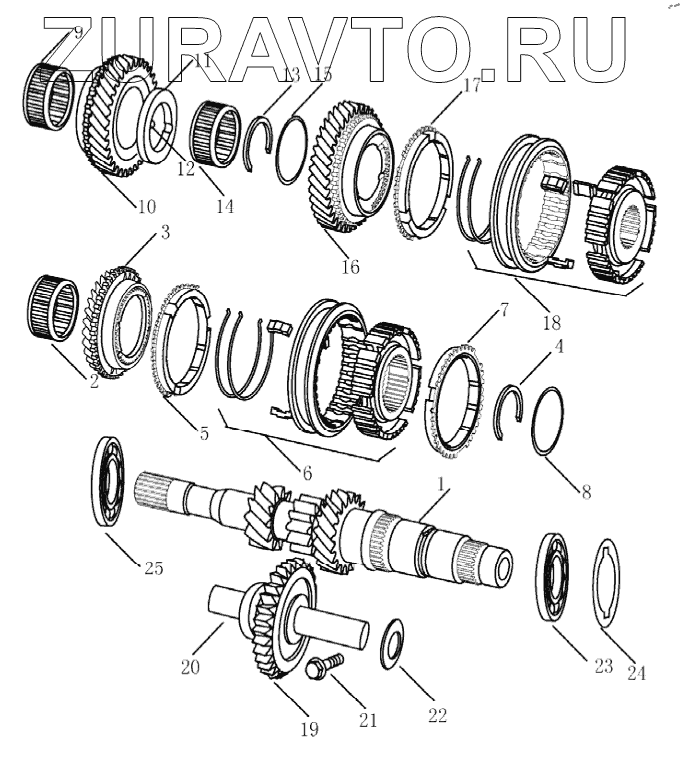 ZURAVTO.RU

9
11
13
15
17
12
14
10
16
18
3
2
5
6
7
4
8
1
25
20
19
21
22
23
24