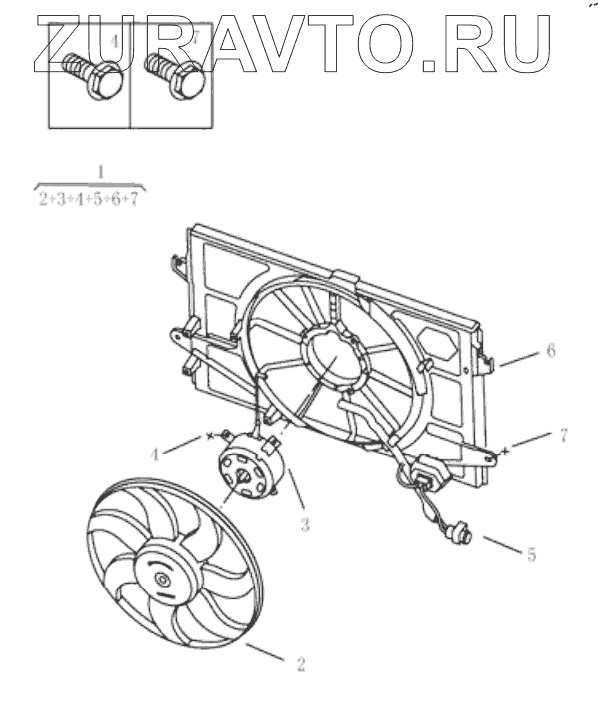 ZURAVTO.RU

4 7

1
2+3+4+5+6+7

6
7
4
3
5
2