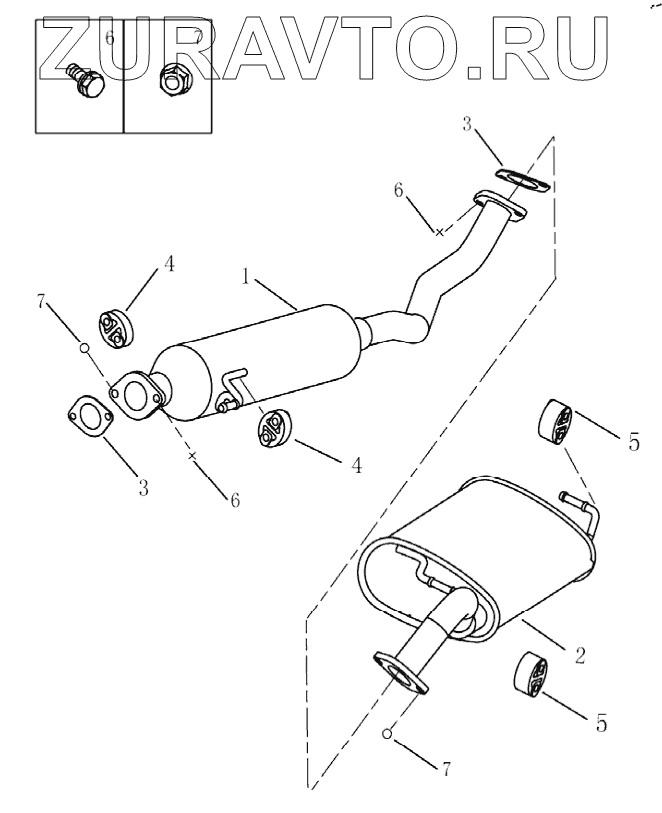 ZURAVTO.RU

6
7
3
6
4
1
7
3
6
4
5
2
5
7