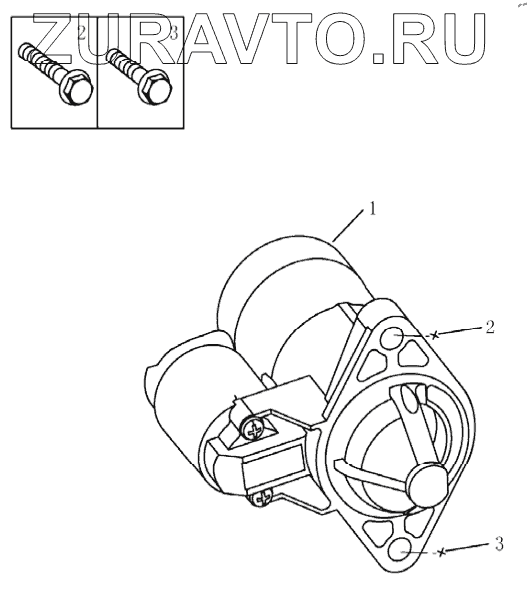 ZURAVTO.RU
2
3
1
2
3