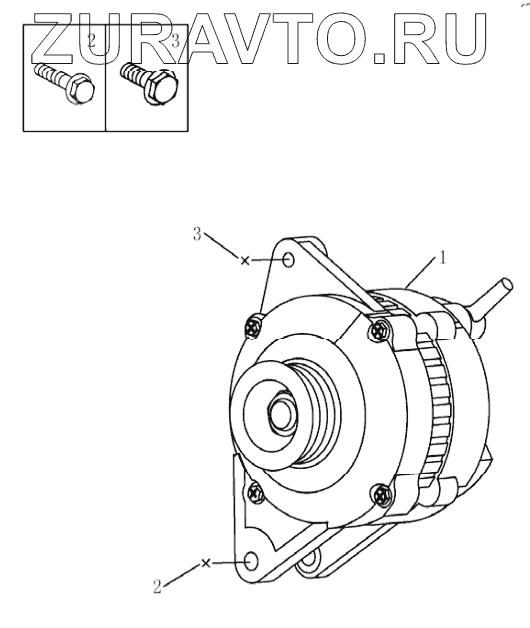 ZURAVTO.RU

2

3

3

1

2