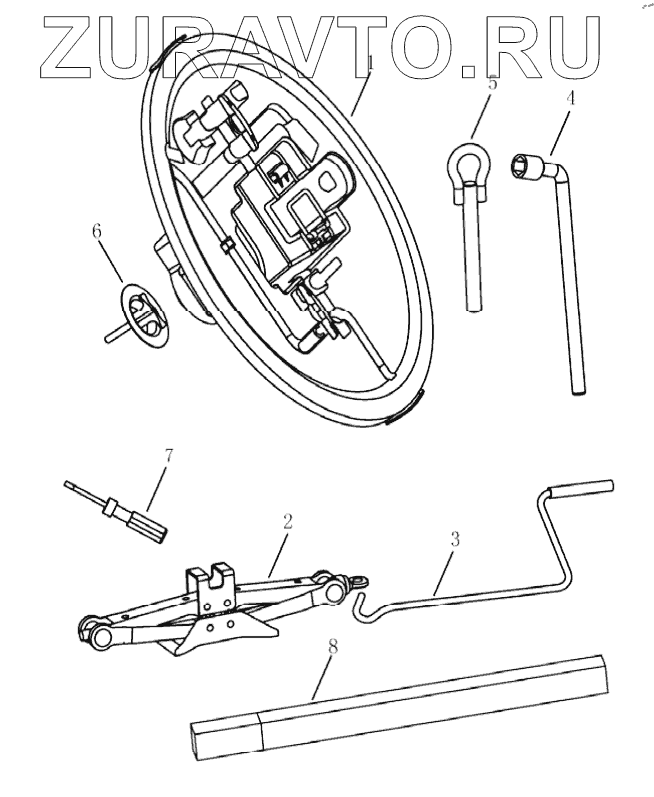 ZURAVTO.RU

1
5
4
6
7
2
3
8