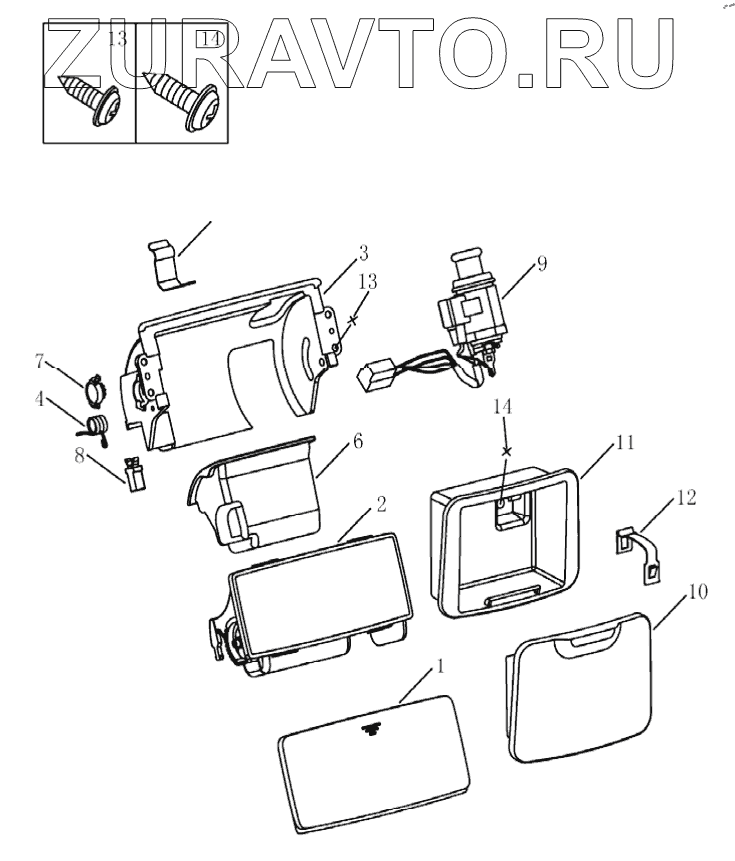 ZURAVTO.RU

13
14
3
13
9
7
4
8
6
14
11
2
12
10
1