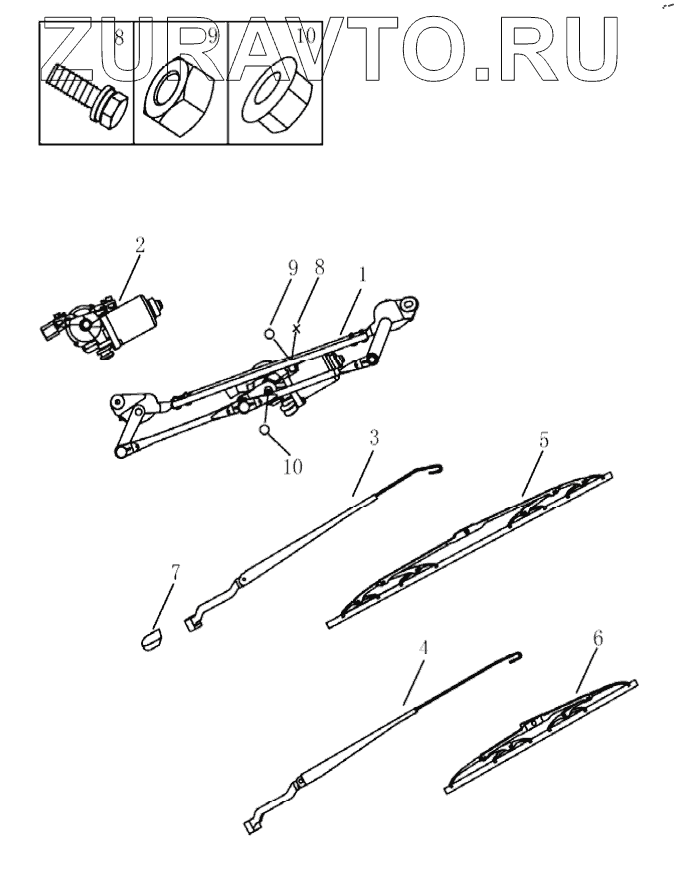 ZURAVTO.RU

8 9 10

2
9 8 1
10
3
5
7
4
6