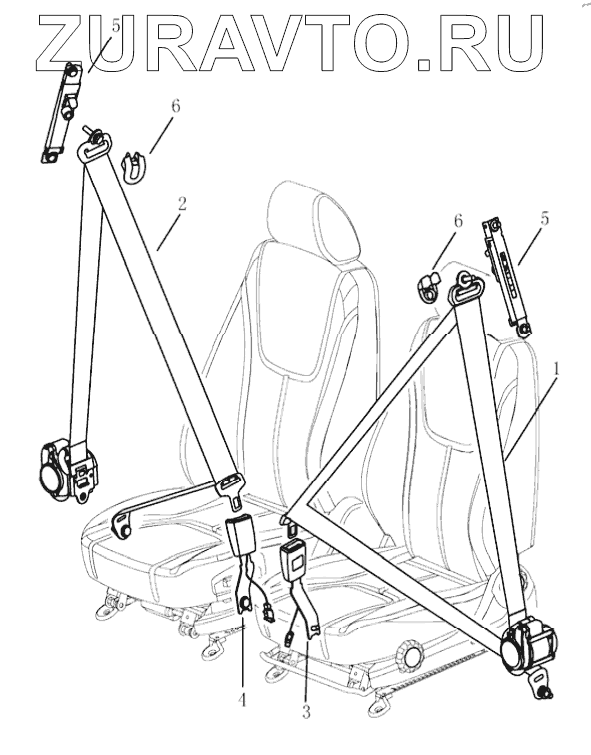 ZURAVTO.RU

5

6

2

6

5

1

4

3