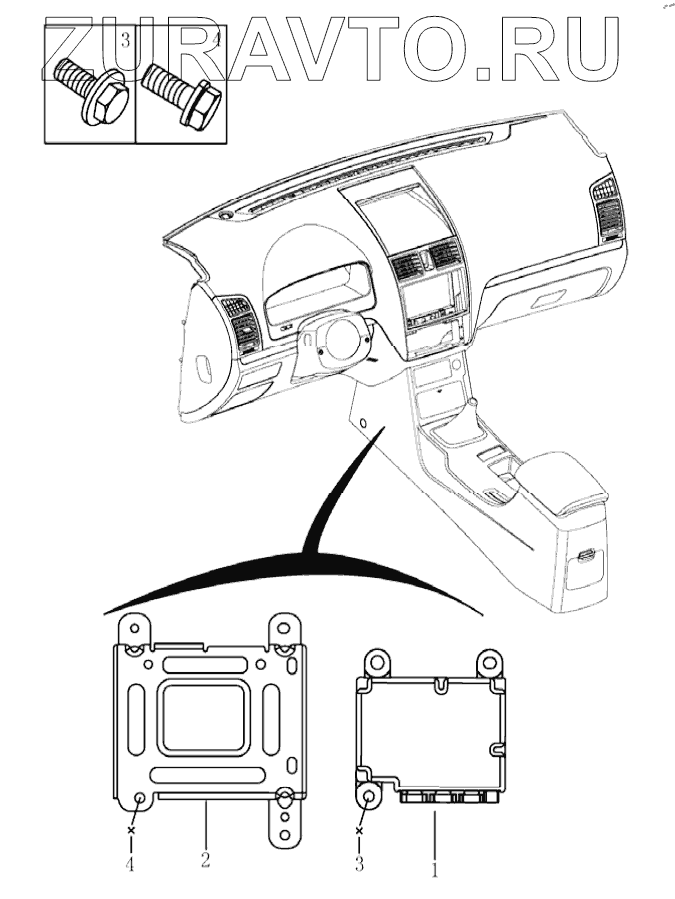 ZURAVTO.RU
3
4
×
4
2
×
3
1