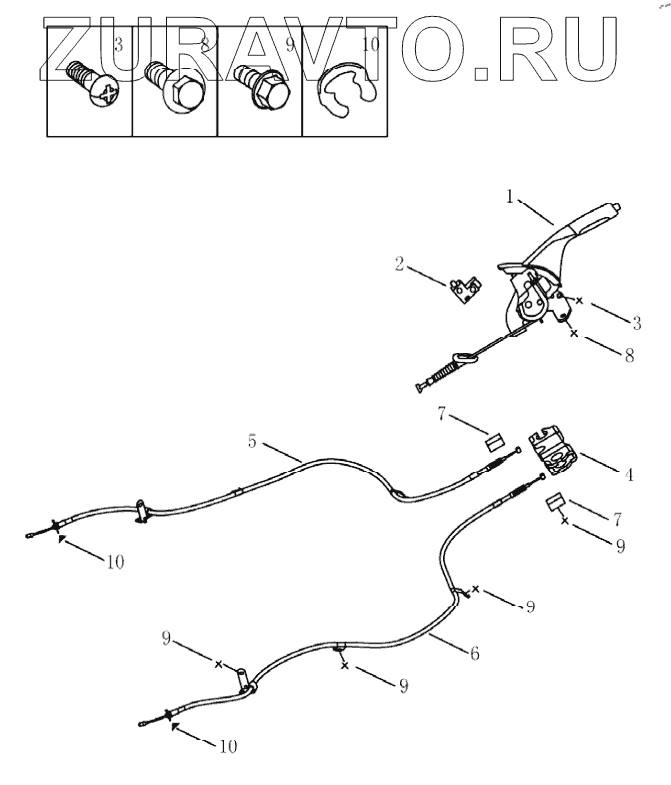 ZURAVTO.RU

3 8 9 10

1
2
3
8
7
5
4
7
9
10
9
6
9
9
10