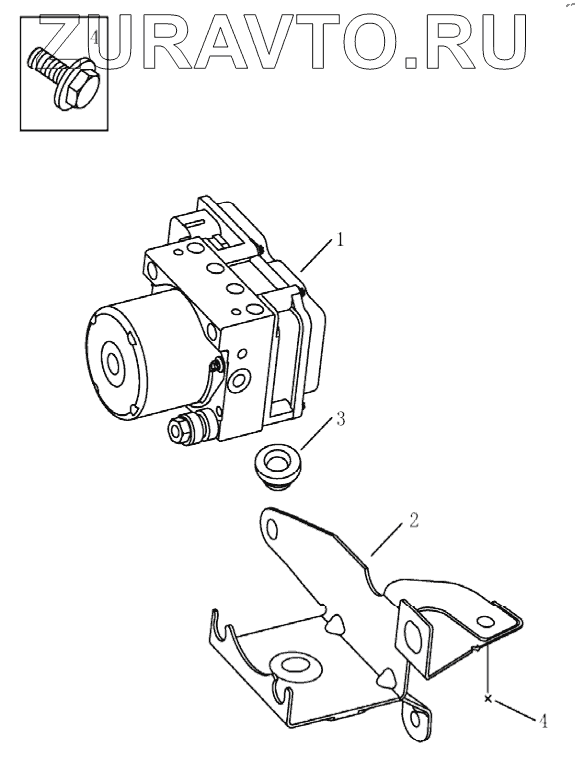 ZURAVTO.RU

4

1

3

2

4