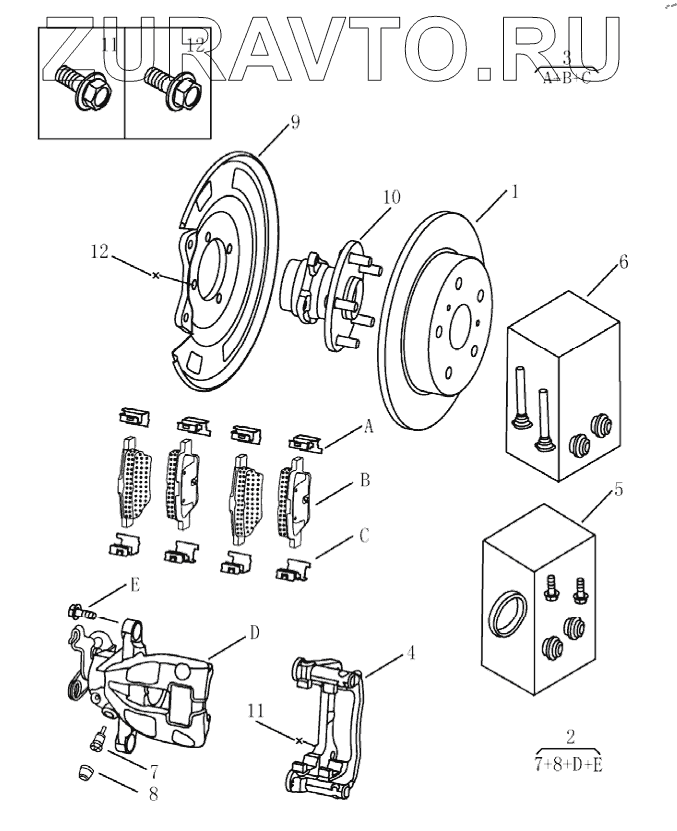 ZURAVTO.RU
11
12
3
A+B+C
9
10
1
12
6
A
B
C
5
E
D
4
11
7
8
2
7+8+D+E