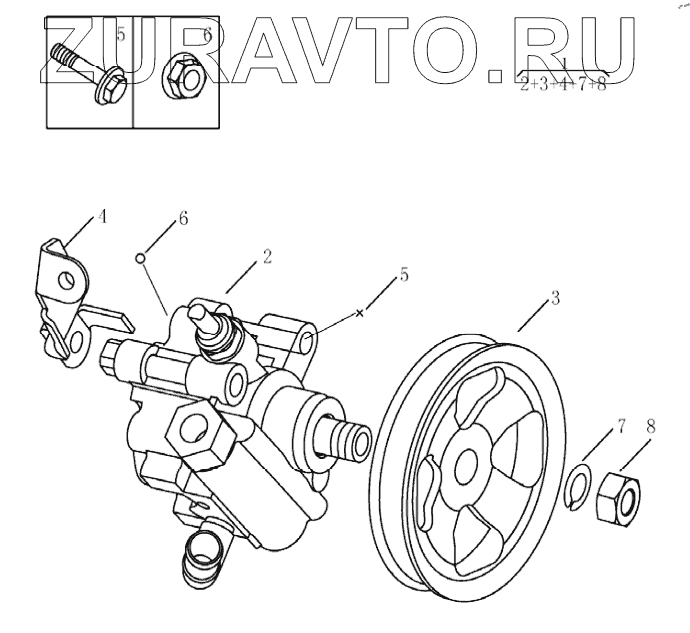 ZURAVTO.RU

5

6

1

2+3+4+7+8

4

6

2

5

3

7

8