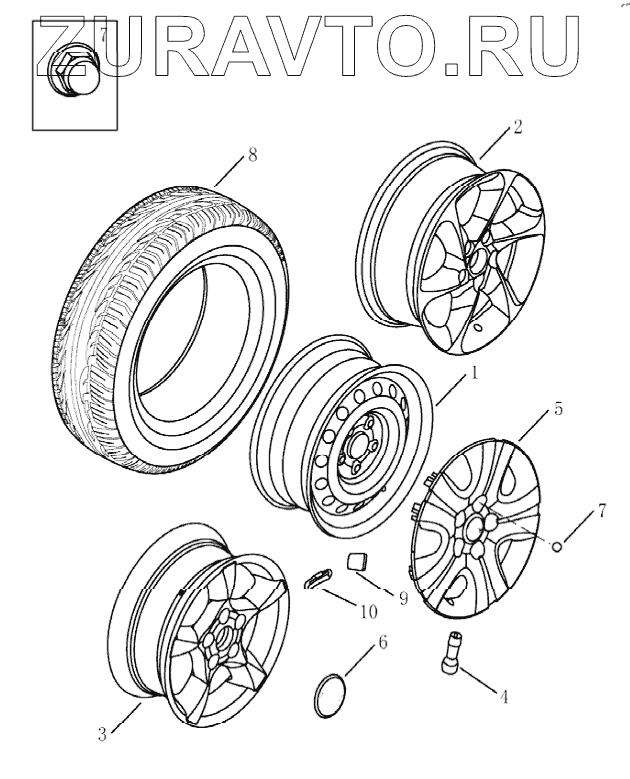 ZURAVTO.RU

7

8

2

1

5

7

9

10

6

4

3