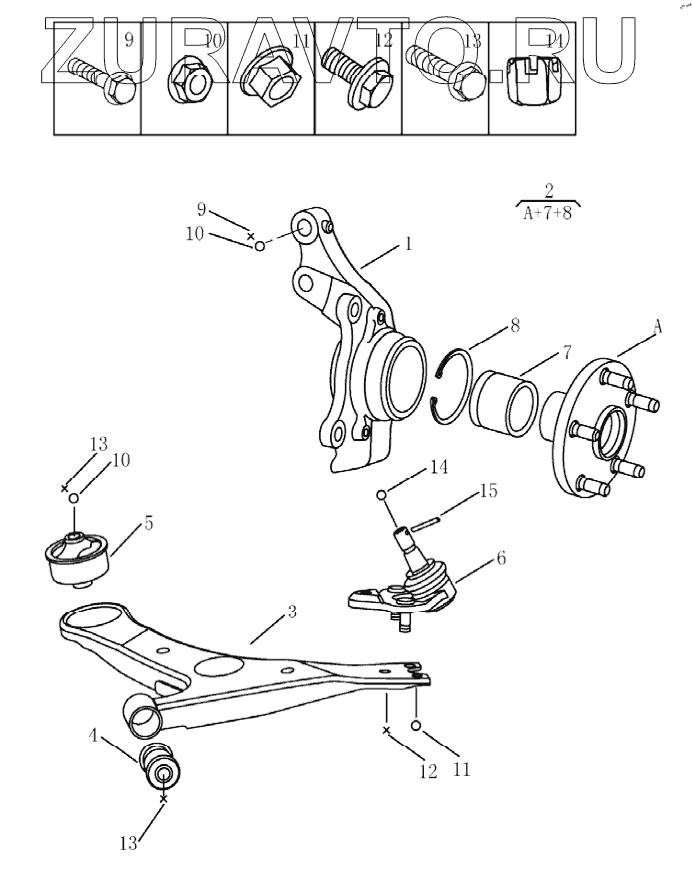 ZURAVTO.RU

| 9 | 10 | 11 | 12 | 13 | 14 |
|---|---|---|---|---|---|

2
A+7+8

9
10
1
8
7
A
13
10
14
15
5
6
3
4
12
11
13