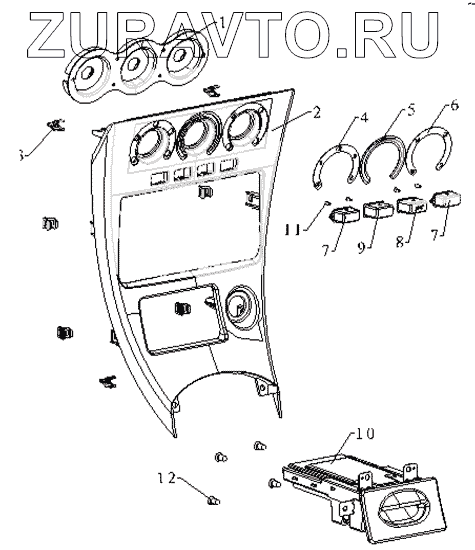 ZUPAVTO.RU
1
2
3
4
5
6
11
7
9
8
7
10
12