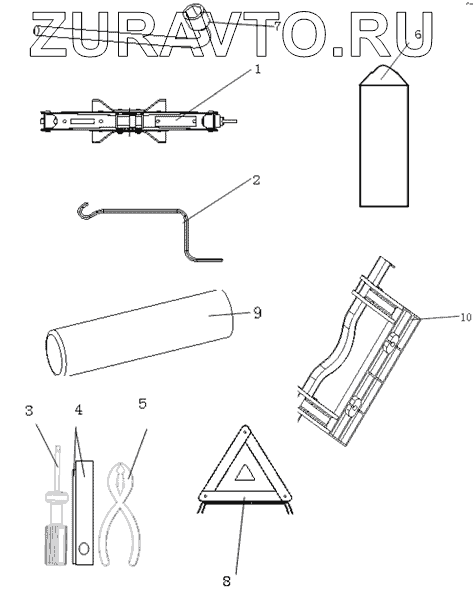 ZURAVTO.RU

7
6
1
2
9
10
3
4
5
8