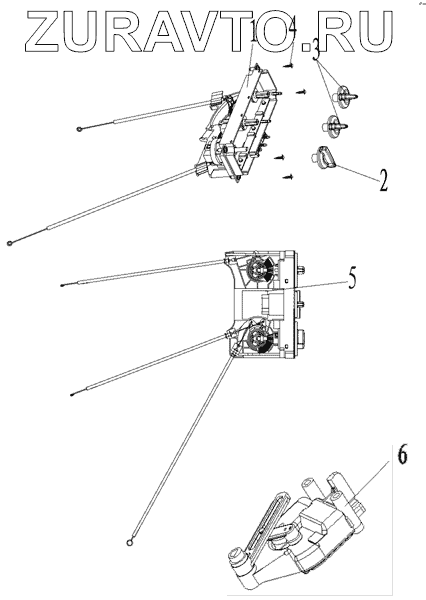 ZURAVTO.RU

1
4
3
2
5
6