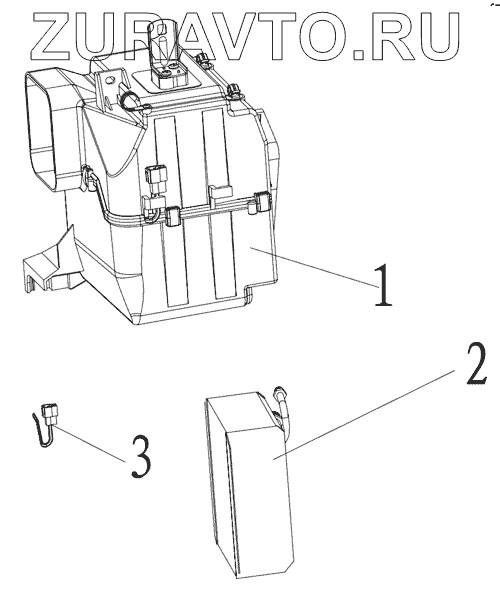 ZURAVTO.RU

1

2

3