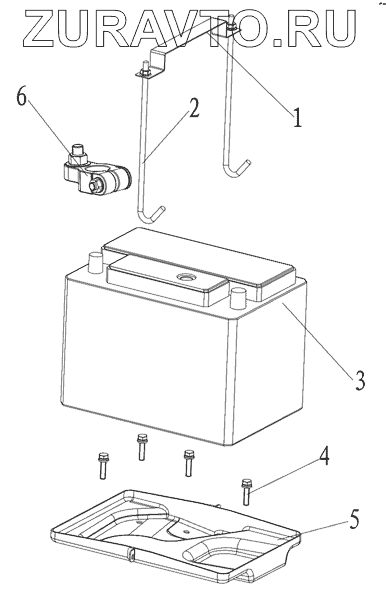 ZURAVTO.RU

6

2

1

3

4

5